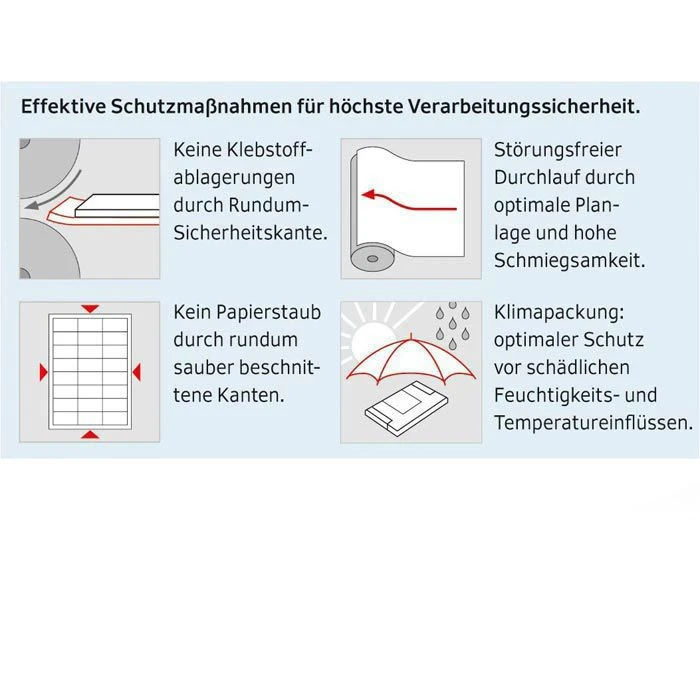 Effektive Schutzmaßnahmen für höchste Verarbeitungssicherheit.

Keine Klebstoffablagerungen durch Rundum-Sicherheitskante.

Störungsfreier Durchlauf durch optimale Planlage und hohe Schmiegsamkeit.

Kein Papierstaub durch rundum sauber beschnittene Kanten.

Klimapackung: optimaler Schutz vor schädlichen Feuchtigkeits- und Temperatureinflüssen.