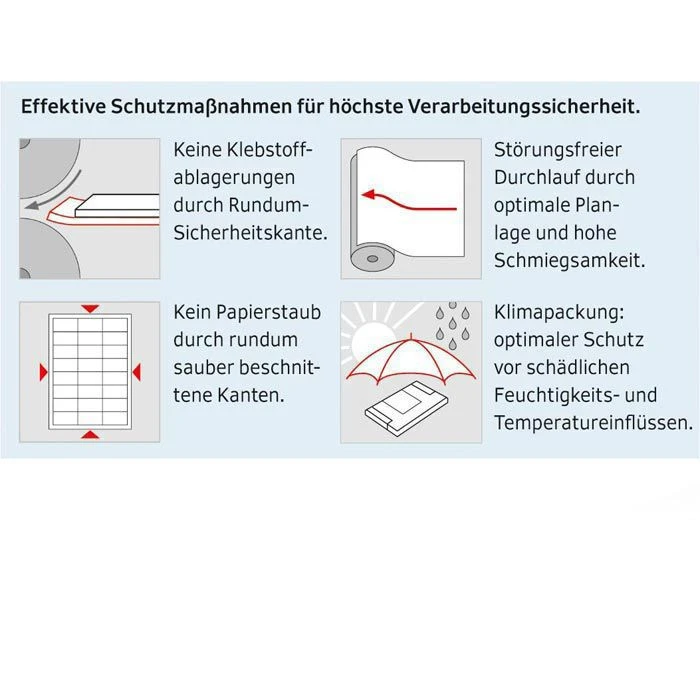 Effektive Schutzmaßnahmen für höchste Verarbeitungssicherheit.

Keine Klebstoffablagerungen durch Rundum-Sicherheitskante.

Störungsfreier Durchlauf durch optimale Planlage und hohe Schmiegsamkeit.

Kein Papierstaub durch rundum sauber beschnittene Kanten.

Klimapackung: optimaler Schutz vor schädlichen Feuchtigkeits- und Temperatureinflüssen.